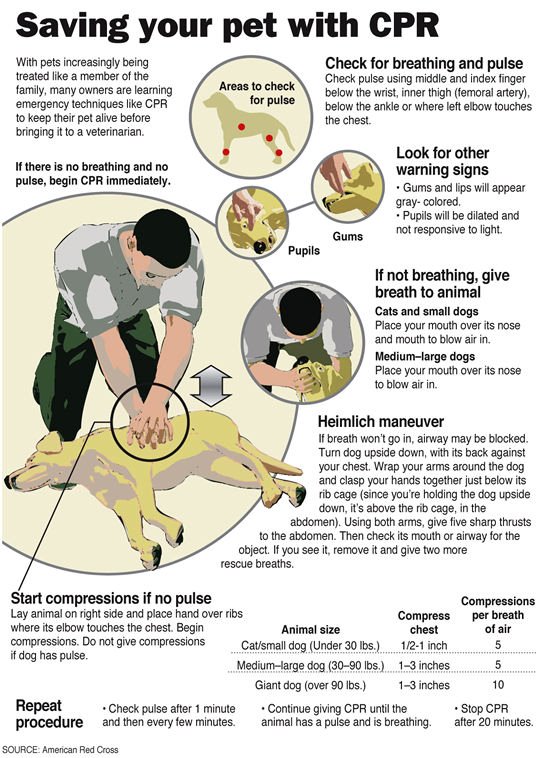 Saving your pet with CPR

With pets increasingly being treated like a member of the family, many owners are learning emergency techniques like CPR to keep their pet alive before bringing it to a veterinarian.

If there is no breathing and no pulse, begin CPR immediately.

Areas to check for pulse

Check for breathing and pulse
Check pulse using middle and index finger below the wrist, inner thigh (femoral artery), below the ankle or where left elbow touches the chest.

Look for other warning signs
• Gums and lips will appear gray- colored.
• Pupils will be dilated and not responsive to light.

Pupils

Gums

If not breathing, give breath to animal
Cats and small dogs
Place your mouth over its nose and mouth to blow air in.
Medium–large dogs
Place your mouth over its nose to blow air in.

Heimlich maneuver
If breath won't go in, airway may be blocked. Turn dog upside down, with its back against your chest. Wrap your arms around the dog and clasp your hands together just below its rib cage (since you're holding the dog upside down, it's above the rib cage, in the abdomen). Using both arms, give five sharp thrusts to the abdomen. Then check its mouth or airway for the object. If you see it, remove it and give two more rescue breaths.

Start compressions if no pulse
Lay animal on right side and place hand over ribs where its elbow touches the chest. Begin compressions. Do not give compressions if dog has pulse.

| Animal size | Compress chest | Compressions per breath of air |
|---|---|---|
| Cat/small dog (Under 30 lbs.) | 1/2-1 inch | 5 |
| Medium–large dog (30–90 lbs.) | 1–3 inches | 5 |
| Giant dog (over 90 lbs.) | 1–3 inches | 10 |

Repeat procedure
• Check pulse after 1 minute and then every few minutes.
• Continue giving CPR until the animal has a pulse and is breathing.
• Stop CPR after 20 minutes.

SOURCE: American Red Cross